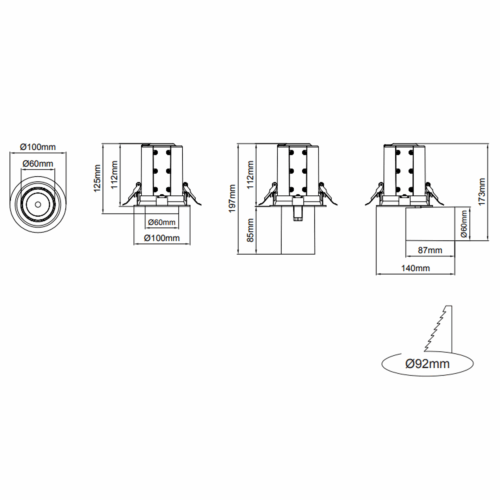 Ø100mm
Ø60mm

125mm
112mm
Ø60mm
Ø100mm

197mm
112mm
85mm

173mm
Ø60mm
87mm
140mm

Ø92mm