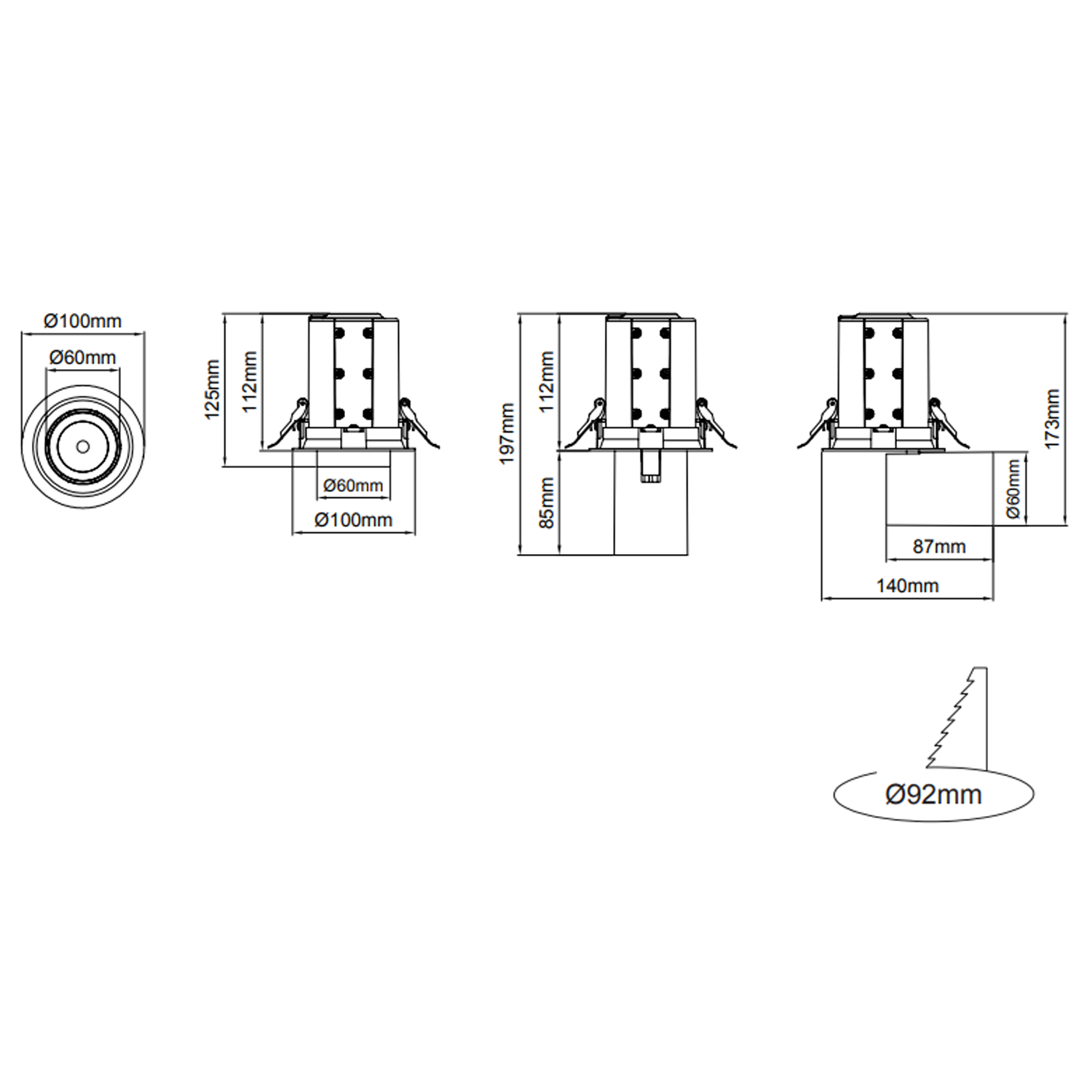 Ø100mm
Ø60mm

125mm
112mm
Ø60mm
Ø100mm

197mm
112mm
85mm

173mm
Ø60mm
87mm
140mm

Ø92mm