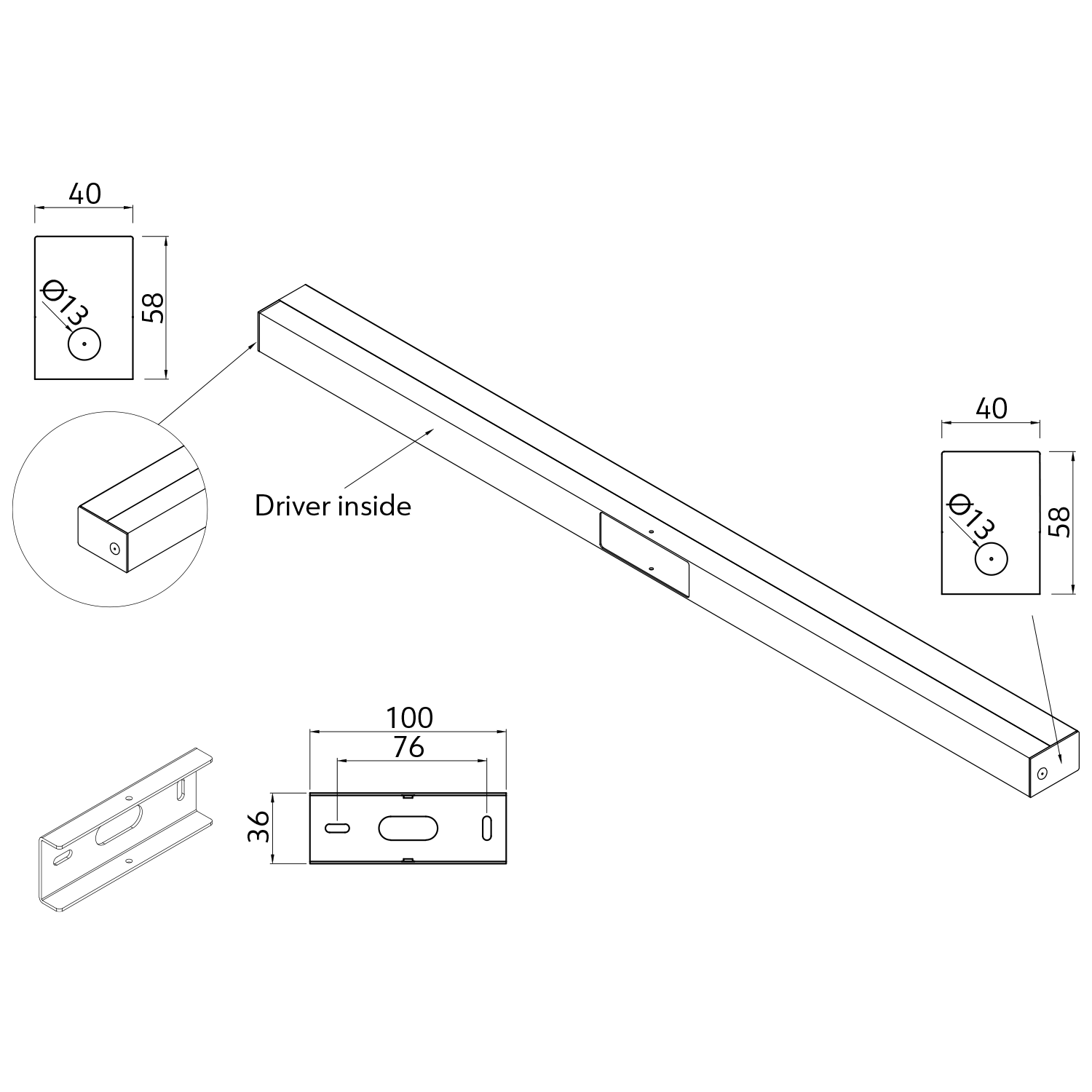 40

Φ13

58

Driver inside

40

Φ13

58

100

76

36