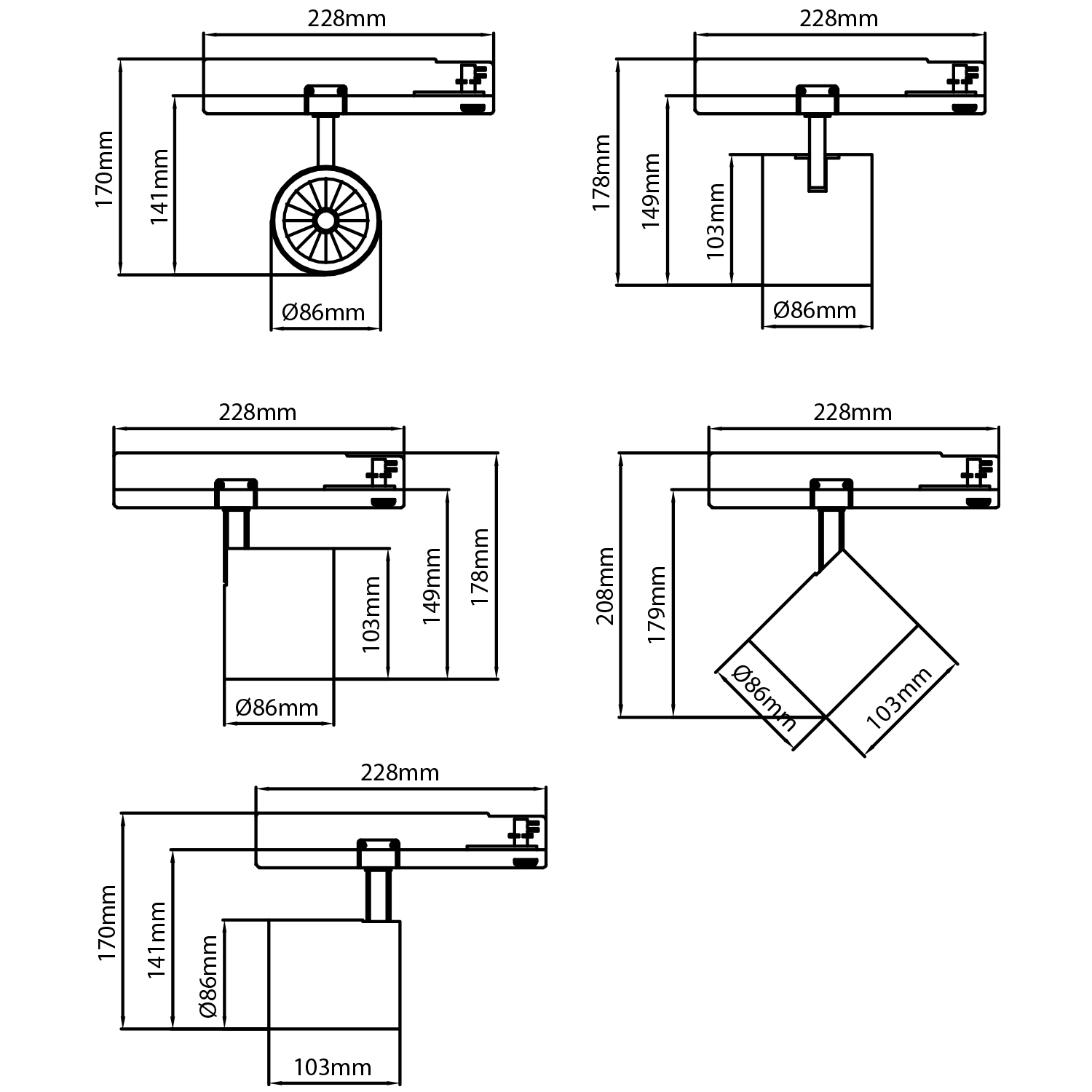 228mm
170mm
141mm
Ø86mm

228mm
178mm
149mm
103mm
Ø86mm

228mm
103mm
149mm
178mm
Ø86mm

228mm
208mm
179mm
Ø86mm
103mm

228mm
170mm
141mm
Ø86mm
103mm